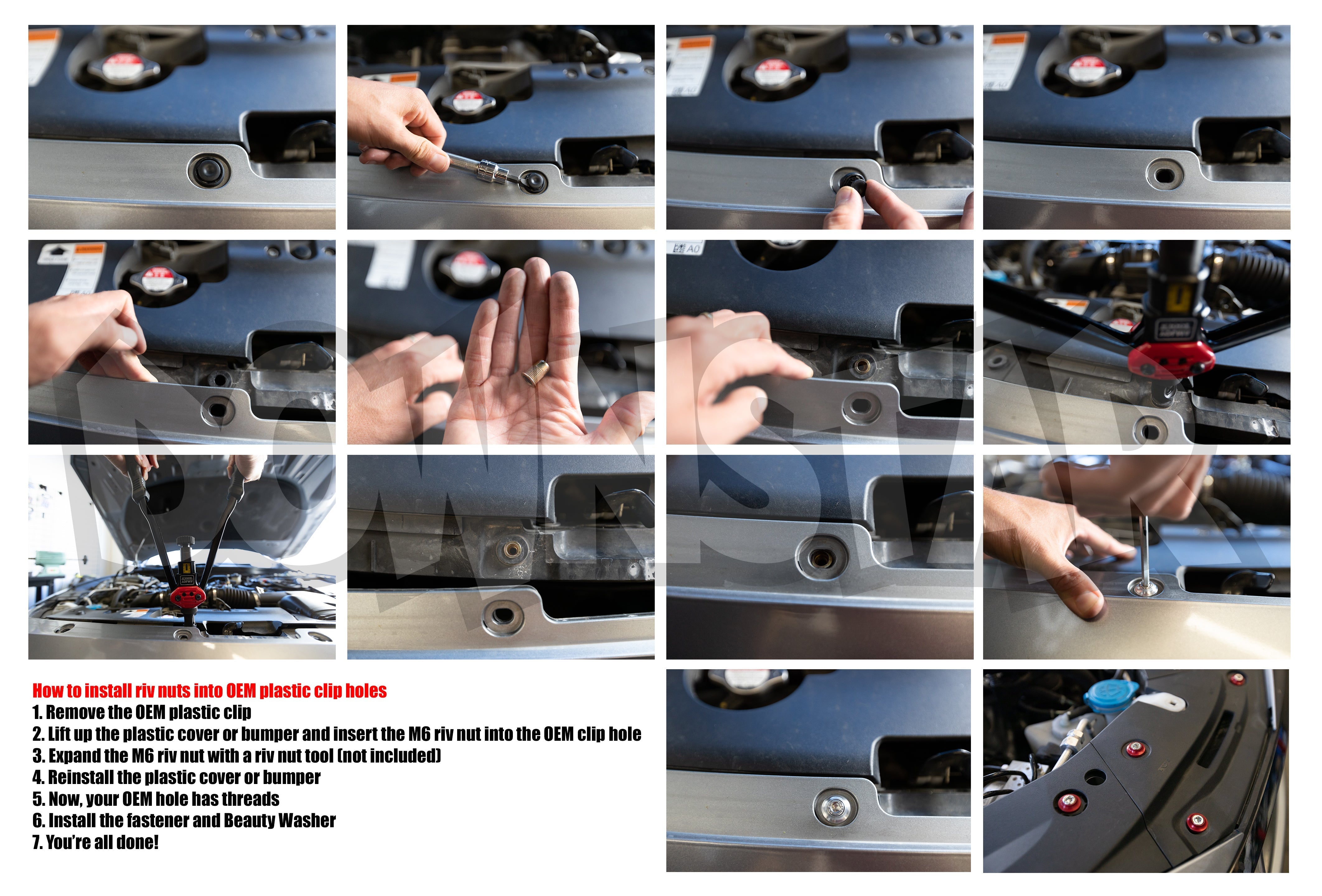 DOWNSTAR

How to install riv nuts into OEM plastic clip holes
1. Remove the OEM plastic clip
2. Lift up the plastic cover or bumper and insert the M6 riv nut into the OEM clip hole
3. Expand the M6 riv nut with a riv nut tool (not included)
4. Reinstall the plastic cover or bumper
5. Now, your OEM hole has threads
6. Install the fastener and Beauty Washer
7. You're all done!