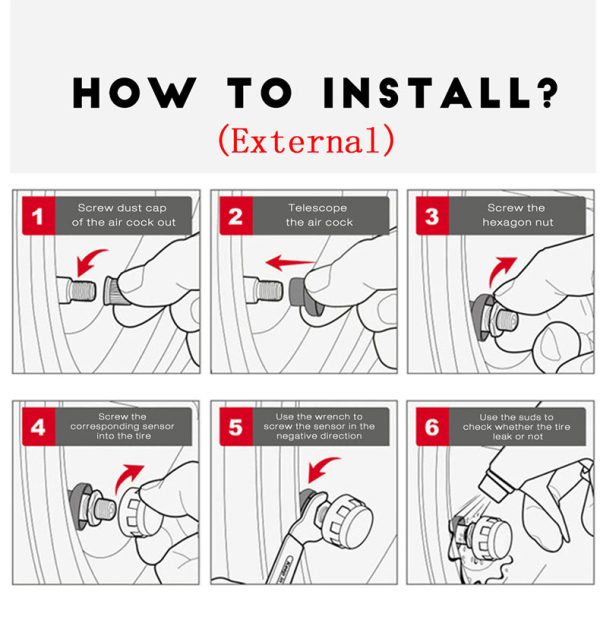 HOW TO INSTALL?
(External)

1 Screw dust cap of the air cock out

2 Telescope the air cock

3 Screw the hexagon nut

4 Screw the corresponding sensor into the tire

5 Use the wrench to screw the sensor in the negative direction

6 Use the suds to check whether the tire leak or not